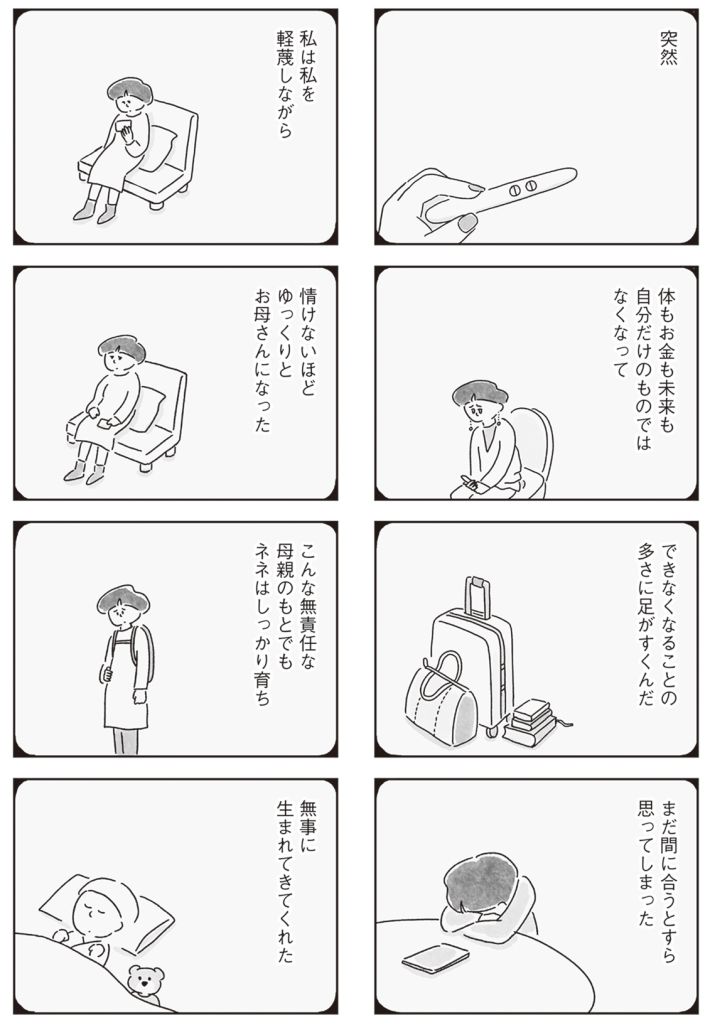 突然

体もお金も未来も自分だけのものではなくなって

できなくなることの多さに足がすくんだ

まだ間に合うとすら思ってしまった

私は私を軽蔑しながら

情けないほどゆっくりとお母さんになった

こんな無責任な母親のもとでもネネはしっかり育ち

無事に生まれてきてくれた