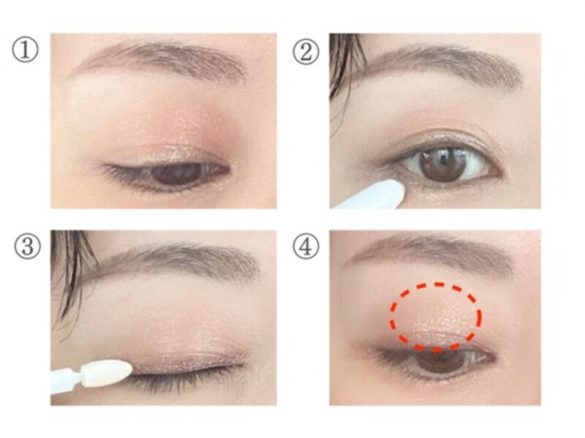 ①
②
③
④