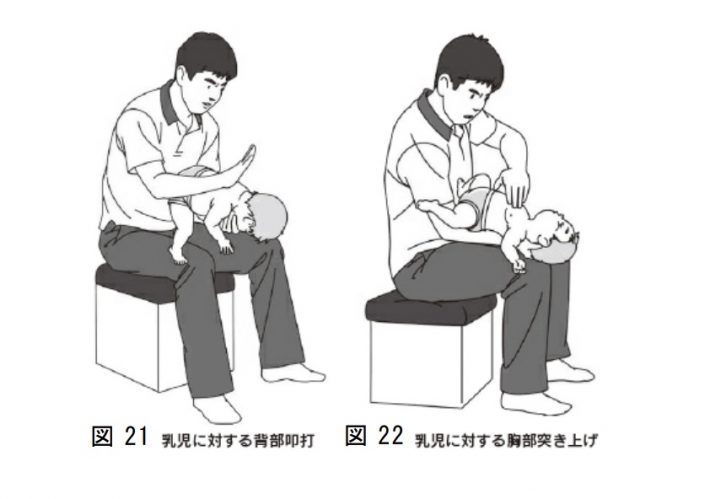 図 21 乳児に対する背部叩打

図 22 乳児に対する胸部突き上げ