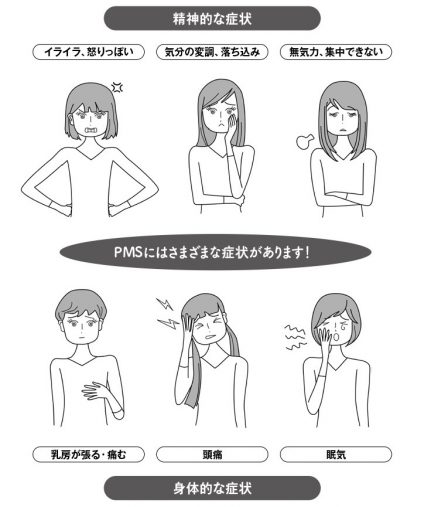 精神的な症状

イライラ、怒りっぽい

気分の変調、落ち込み

無気力、集中できない

PMSにはさまざまな症状があります!

乳房が張る・痛む

頭痛

眠気

身体的な症状