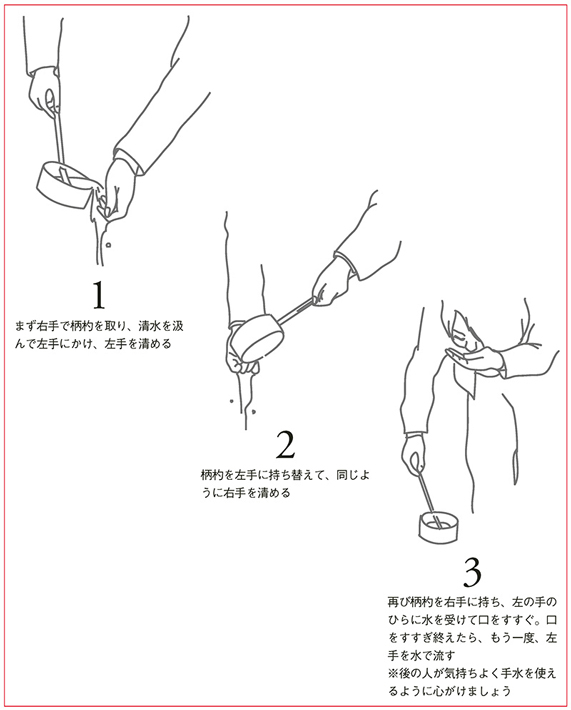 1

まず右手で柄杓を取り、清水を汲んで左手にかけ、左手を清める

2

柄杓を左手に持ち替えて、同じように右手を清める

3

再び柄杓を右手に持ち、左の手のひらに水を受けて口をすすぐ。口をすすぎ終えたら、もう一度、左手を水で流す
※後の人が気持ちよく手水を使えるように心がけましょう