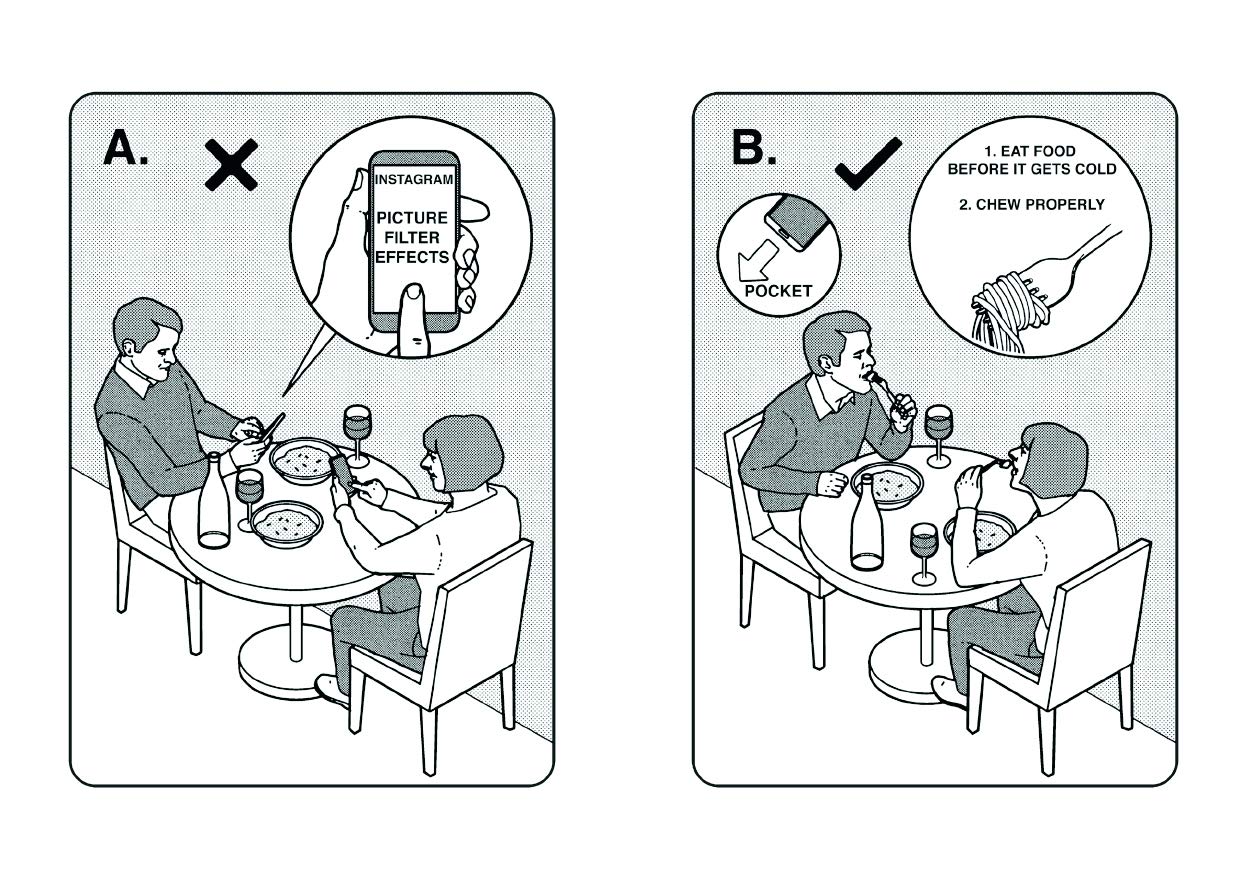 A.

INSTAGRAM

PICTURE FILTER EFFECTS

B.

POCKET

1. EAT FOOD BEFORE IT GETS COLD

2. CHEW PROPERLY